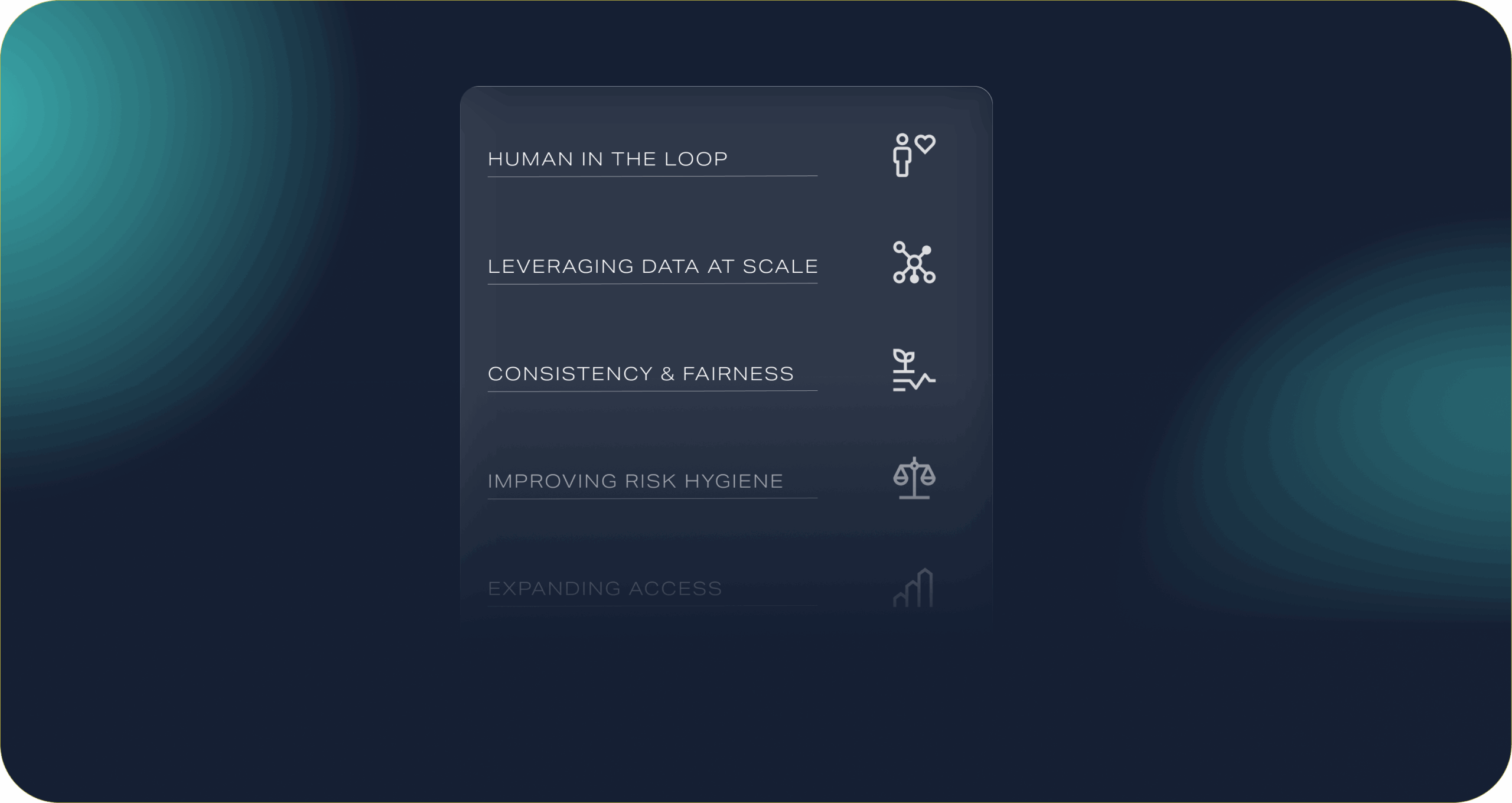 HUMAN IN THE LOOP

LEVERAGING DATA AT SCALE

CONSISTENCY & FAIRNESS

IMPROVING RISK HYGIENE

EXPANDING ACCESS